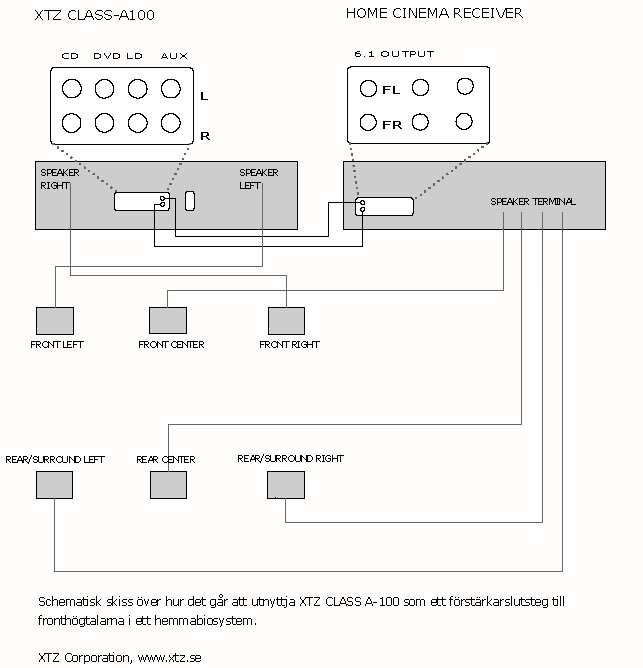 XTZ CLASS-A100

HOME CINEMA RECEIVER

CD DVD LD AUX

L

R

6.1 OUTPUT

FL

FR

SPEAKER RIGHT

SPEAKER LEFT

SPEAKER TERMINAL

FRONT LEFT

FRONT CENTER

FRONT RIGHT

REAR/SURROUND LEFT

REAR CENTER

REAR/SURROUND RIGHT

Schematisk skiss över hur det går att utnyttja XTZ CLASS A-100 som ett förstärkarslutsteg till fronthögtalarna i ett hemmabiosystem.

XTZ Corporation, www.xtz.se